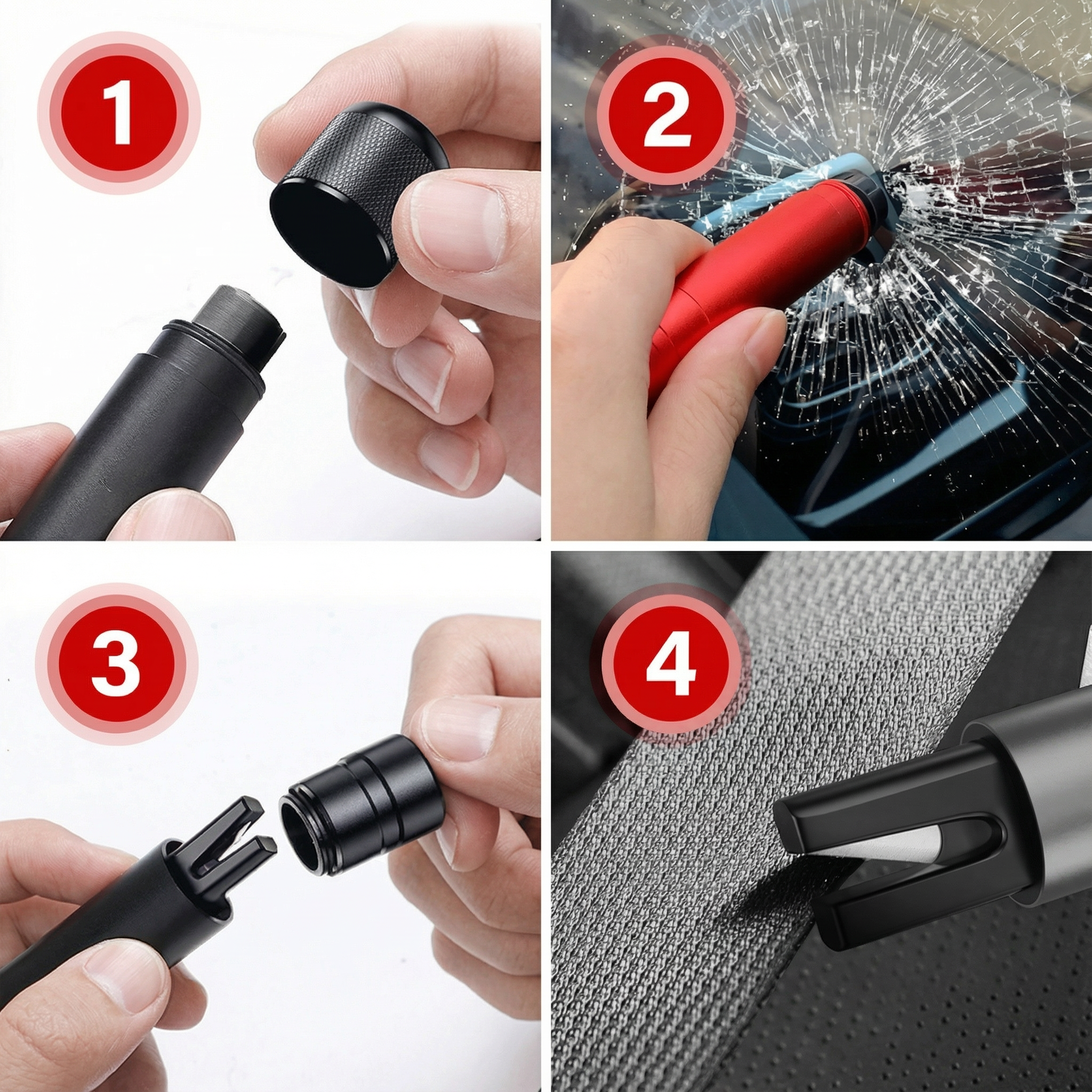 1

2

3

4